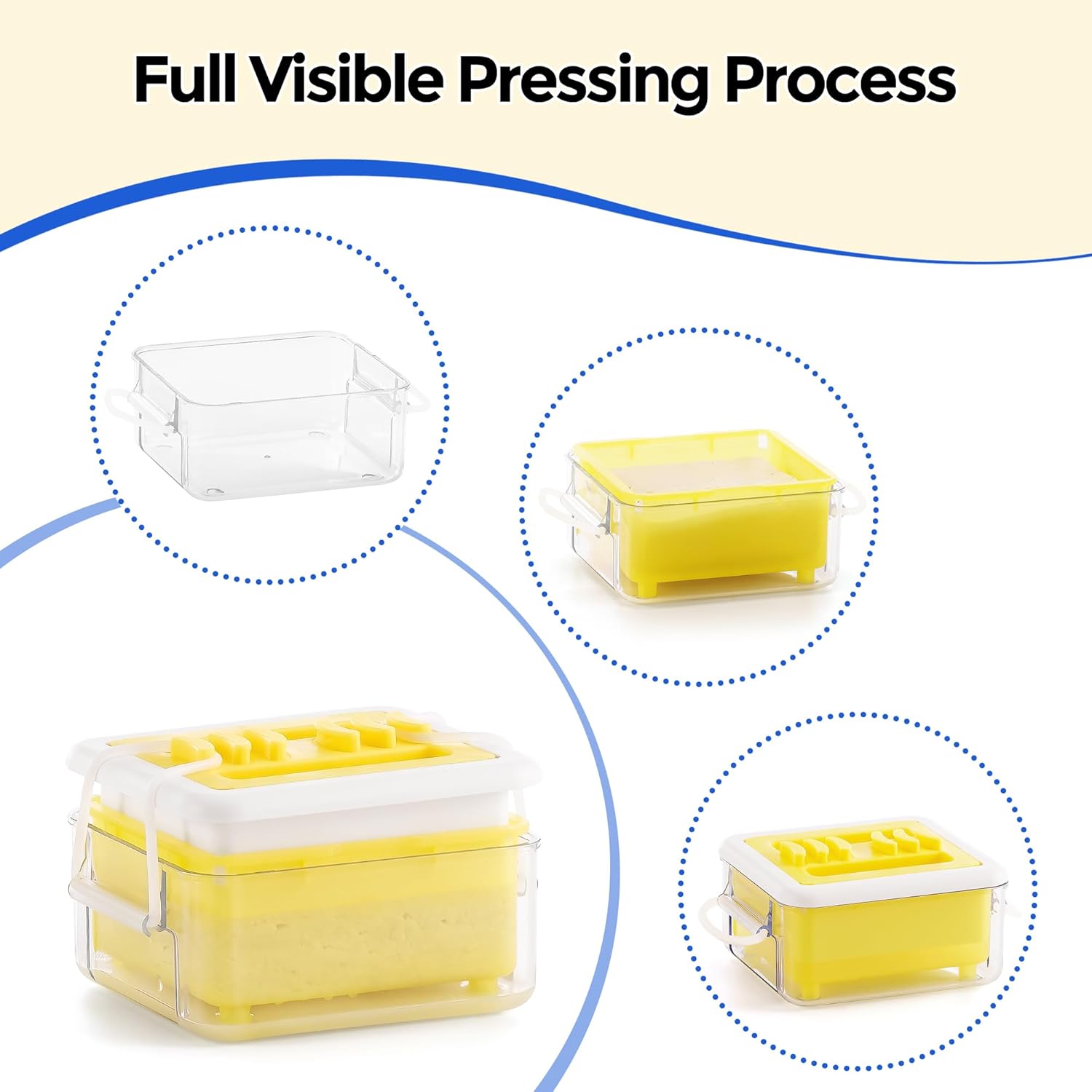 Full Visible Pressing Process